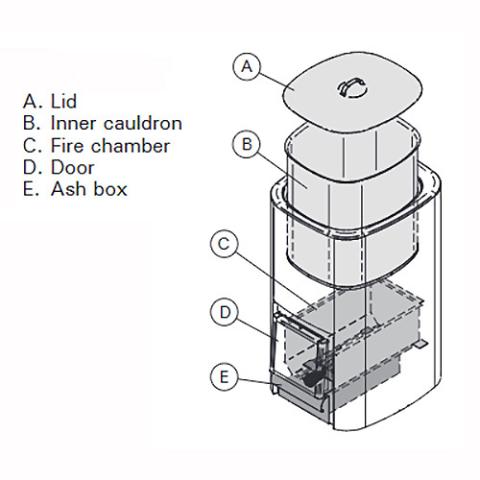 A. Lid
B. Inner cauldron
C. Fire chamber
D. Door
E. Ash box

A

B

C

D

E